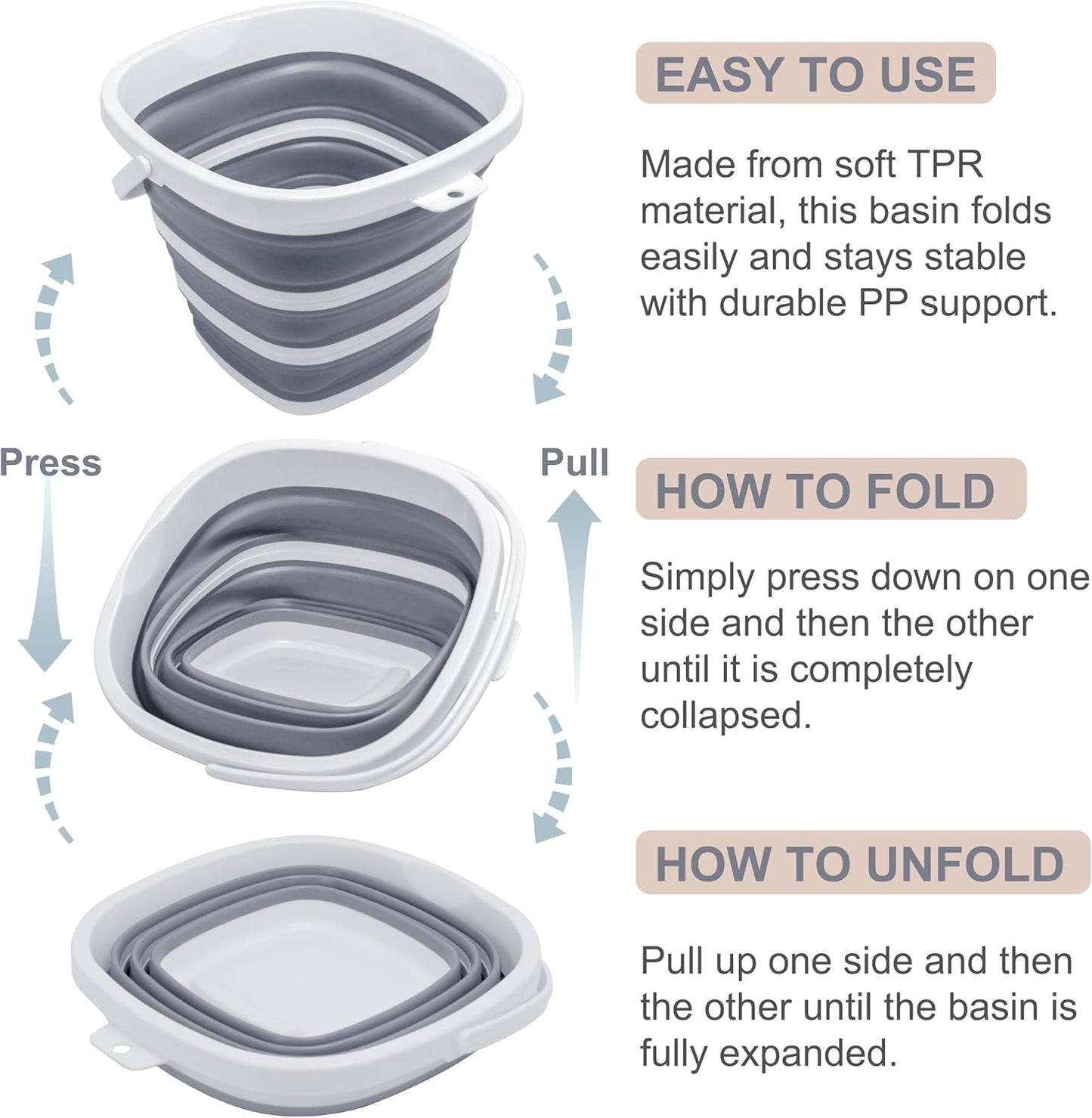 Press

Pull

EASY TO USE

Made from soft TPR material, this basin folds easily and stays stable with durable PP support.

HOW TO FOLD

Simply press down on one side and then the other until it is completely collapsed.

HOW TO UNFOLD

Pull up one side and then the other until the basin is fully expanded.