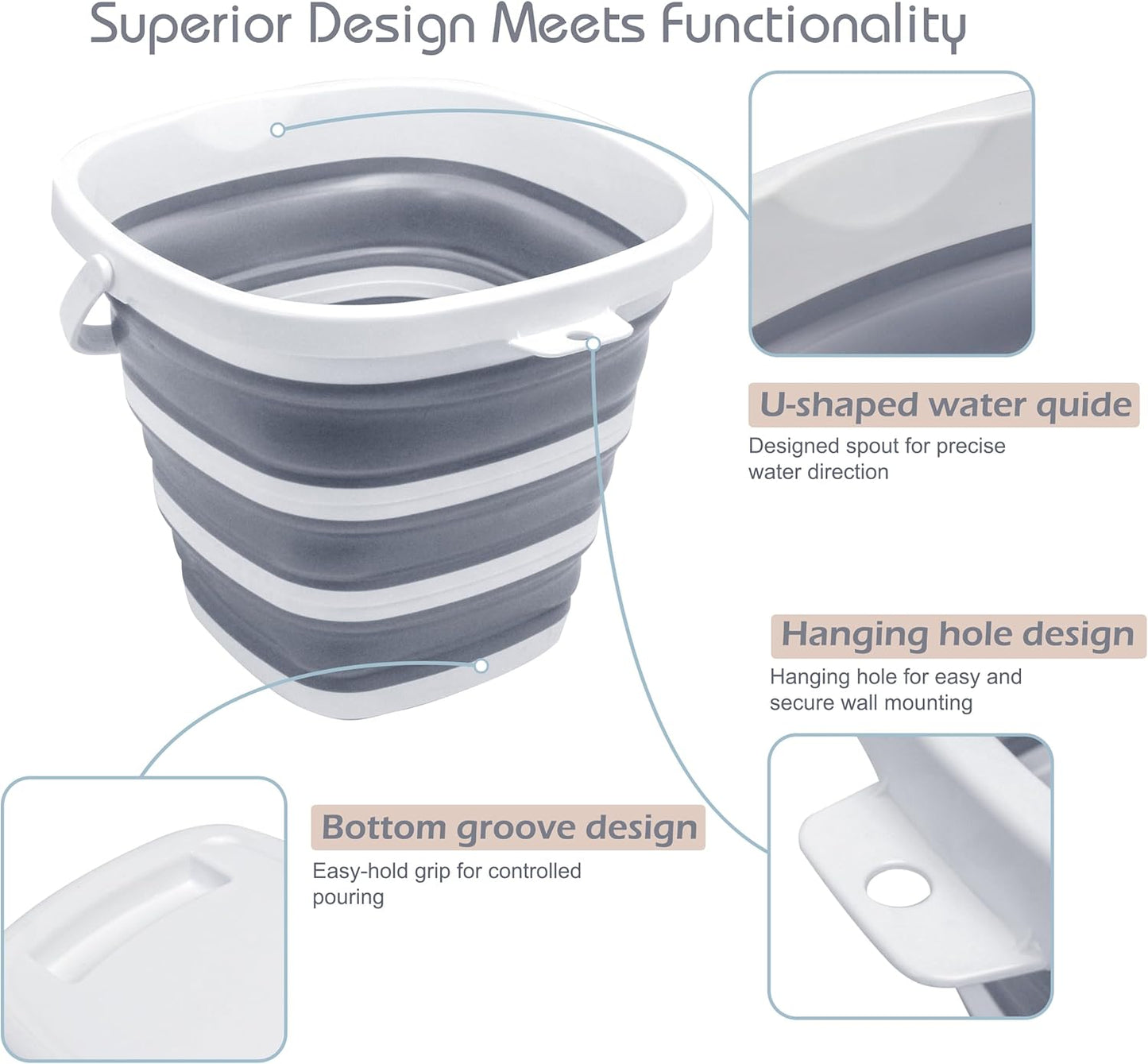 Superior Design Meets Functionality

U-shaped water quide

Designed spout for precise water direction

Hanging hole design

Hanging hole for easy and secure wall mounting

Bottom groove design

Easy-hold grip for controlled pouring