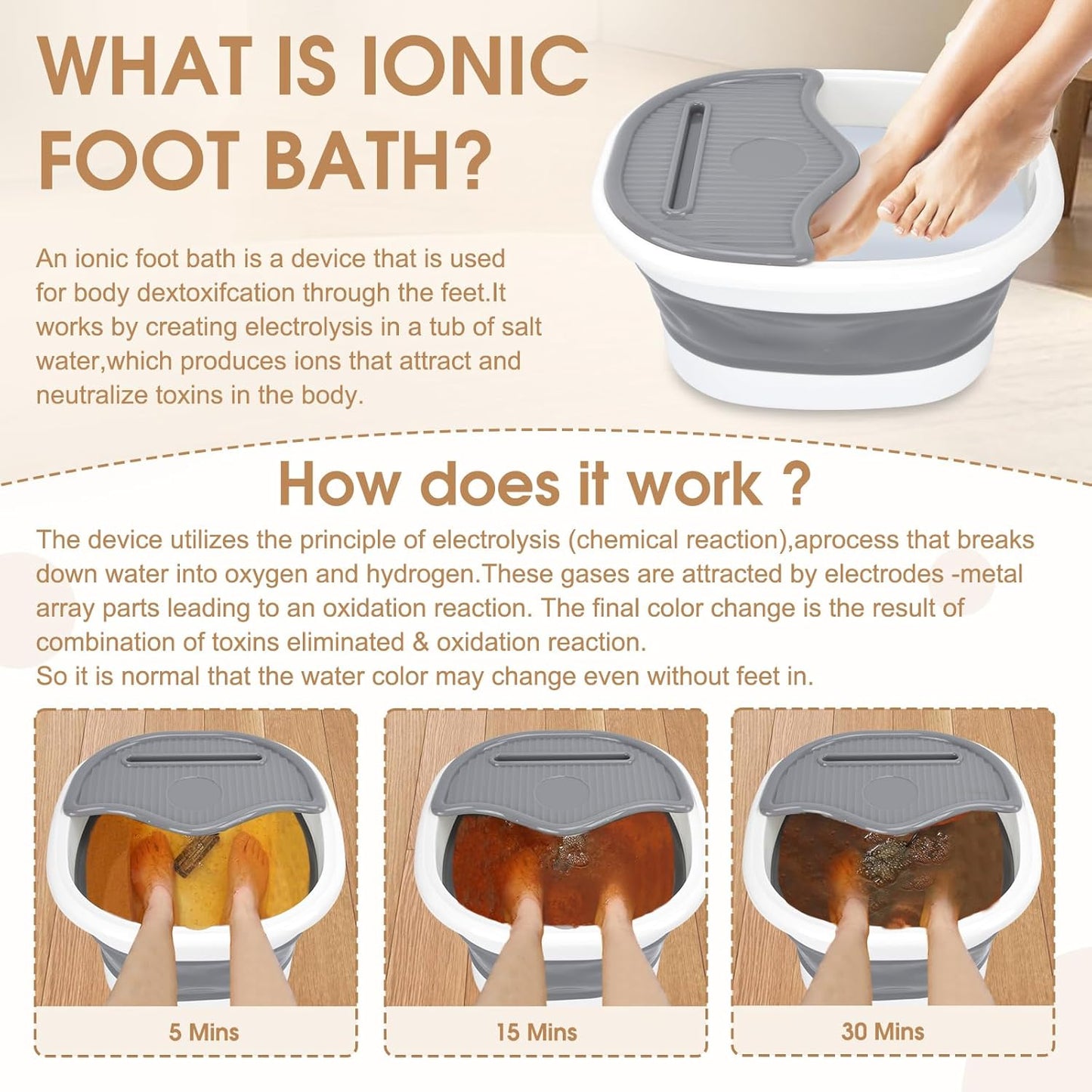 WHAT IS IONIC FOOT BATH?

An ionic foot bath is a device that is used for body dextoxifcation through the feet.It works by creating electrolysis in a tub of salt water,which produces ions that attract and neutralize toxins in the body.

How does it work ?

The device utilizes the principle of electrolysis (chemical reaction),aprocess that breaks down water into oxygen and hydrogen.These gases are attracted by electrodes -metal array parts leading to an oxidation reaction. The final color change is the result of combination of toxins eliminated & oxidation reaction.
So it is normal that the water color may change even without feet in.

5 Mins

15 Mins

30 Mins