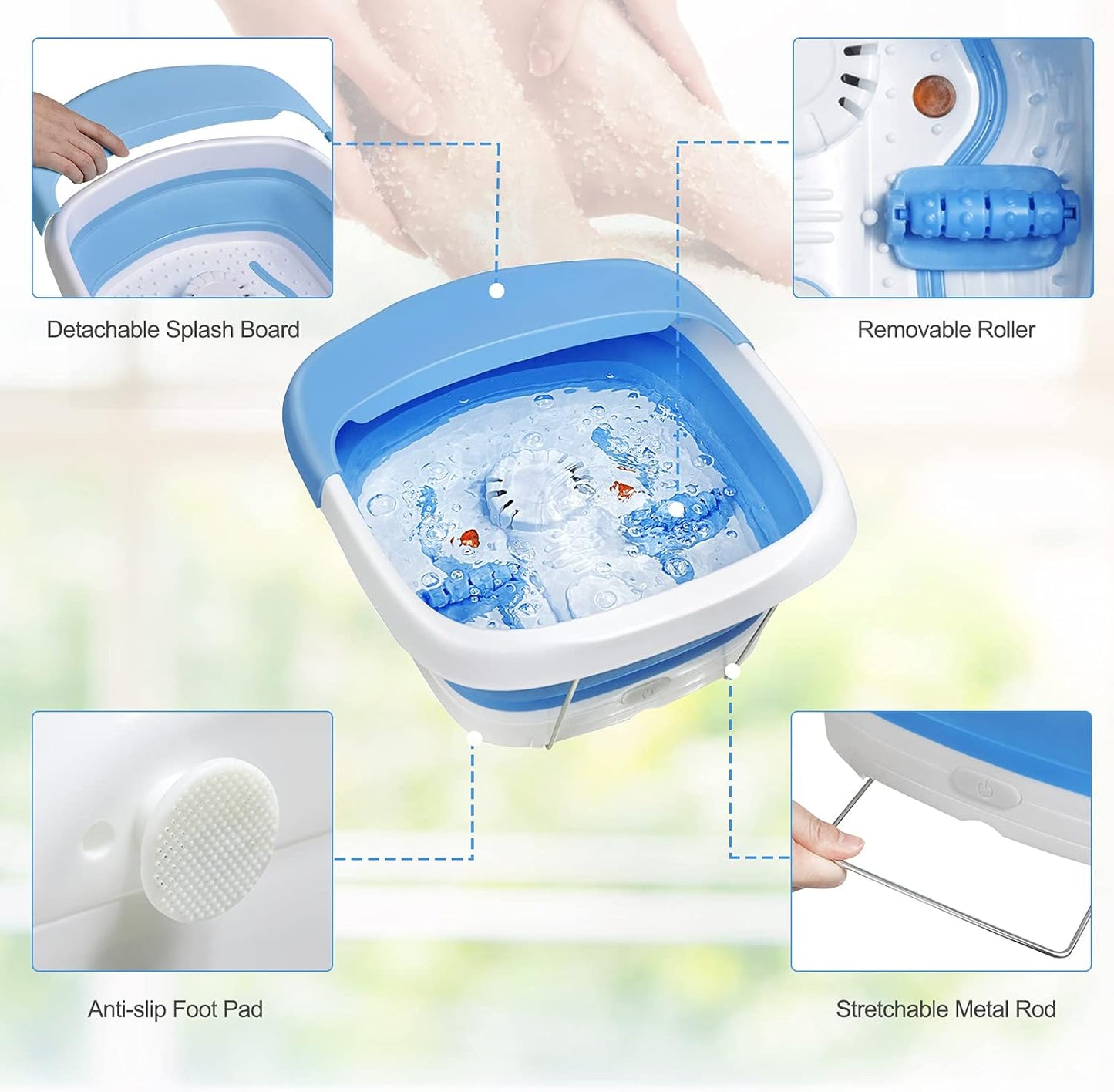 Detachable Splash Board

Removable Roller

Anti-slip Foot Pad

Stretchable Metal Rod